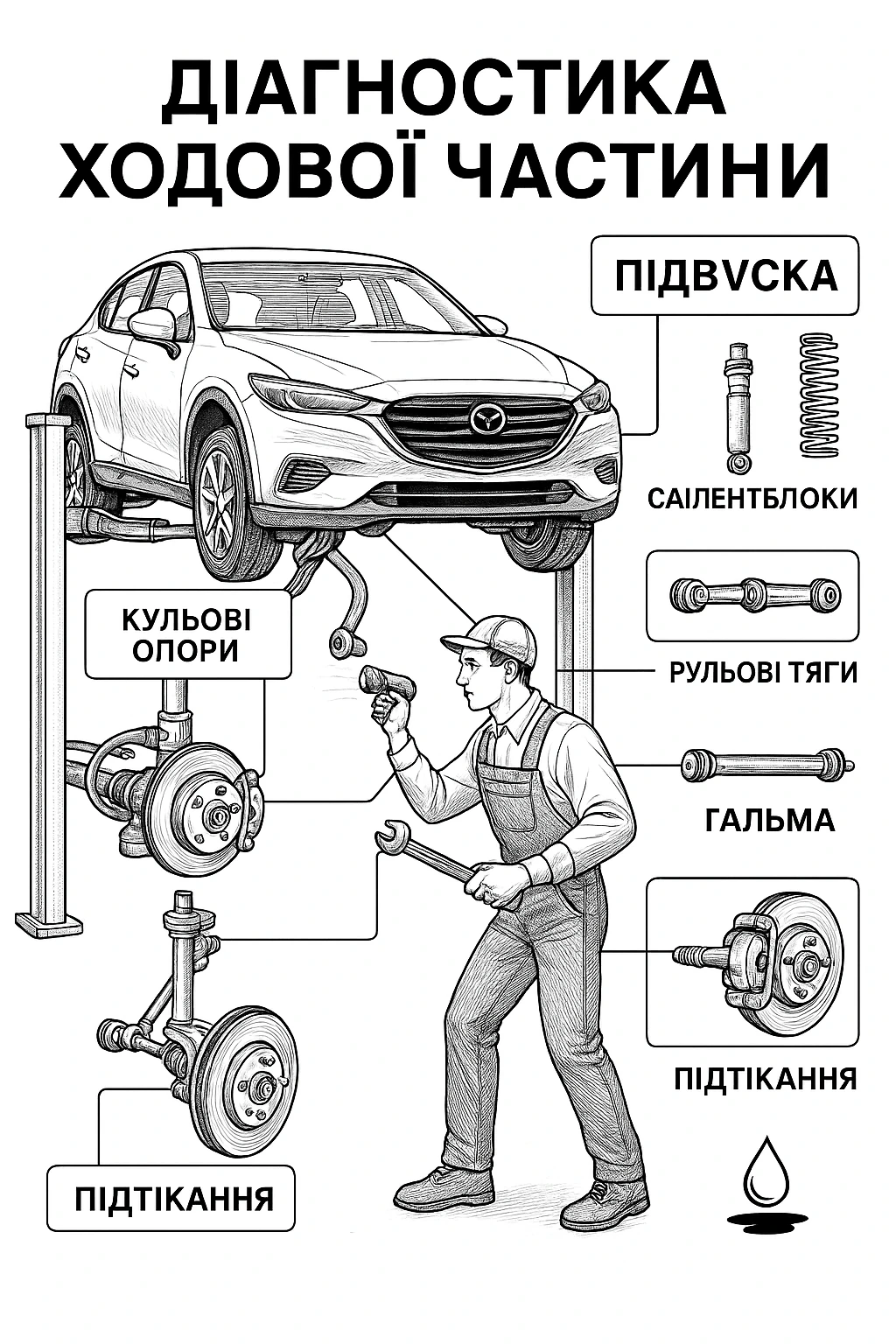 ДІАГНОСТИКА ХОДОВОЇ ЧАСТИНИ

ПІДВVСКА

САІЛЕНТБЛОКИ

КУЛЬОВІ ОПОРИ

РУЛЬОВІ ТЯГИ

ГАЛЬМА

ПІДТІКАННЯ

ПІДТІКАННЯ