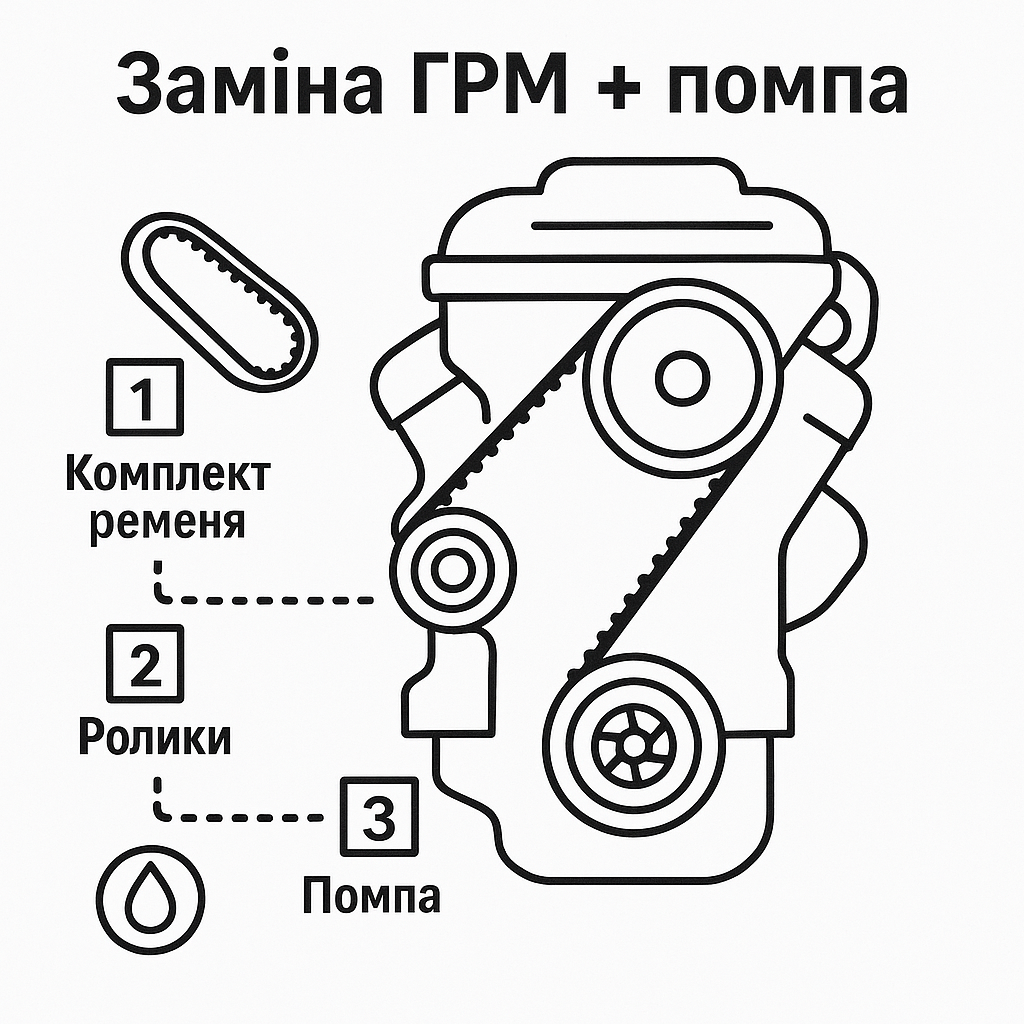 Заміна ГРМ + помпа

1
Комплект ременя

2
Ролики

3
Помпа