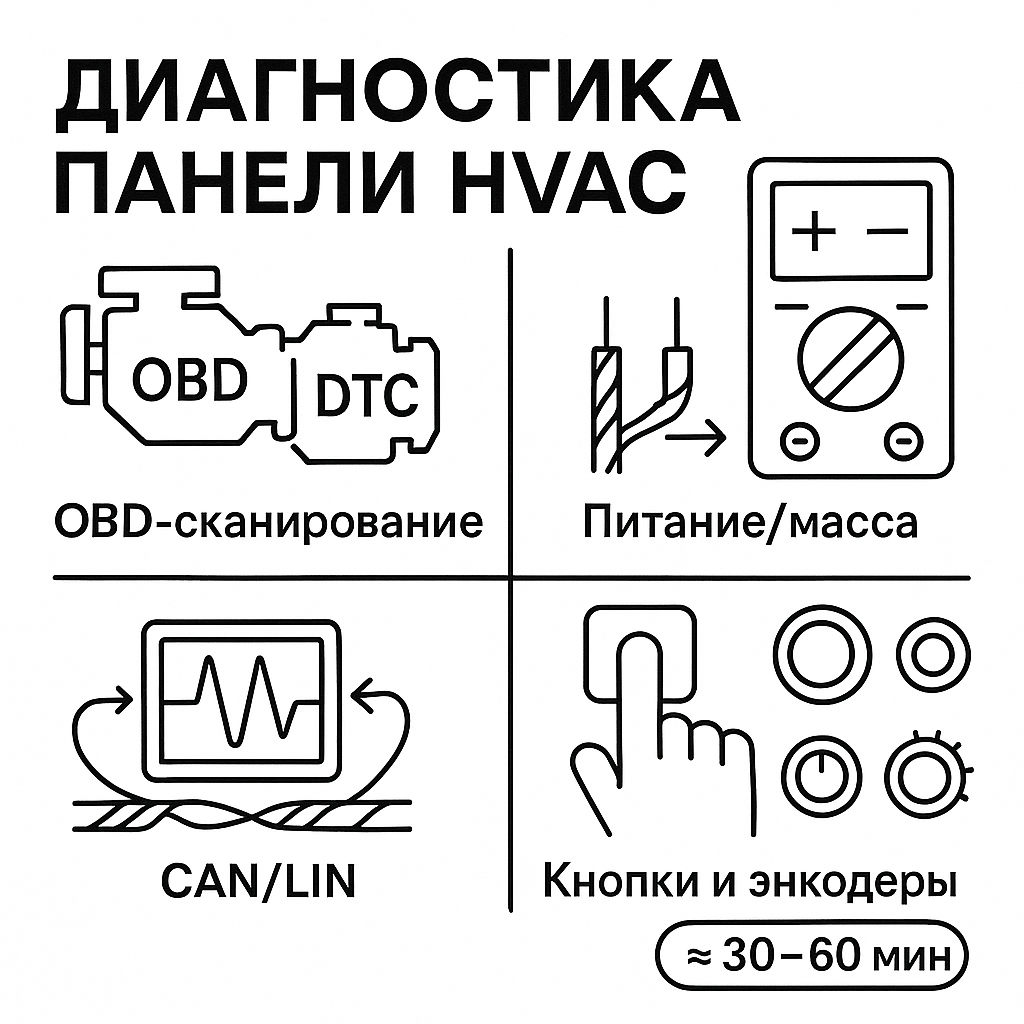 ДИАГНОСТИКА ПАНЕЛИ HVAC

OBD DTC

OBD-сканирование

+ −

Питание/масса

CAN/LIN

Кнопки и энкодеры

≈ 30–60 мин